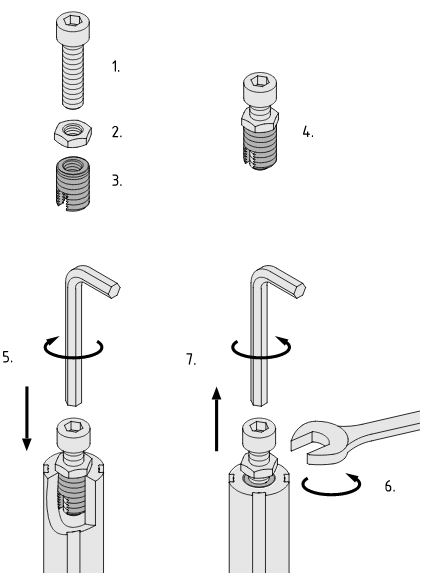 1.

2.

3.

4.

5.

7.

6.